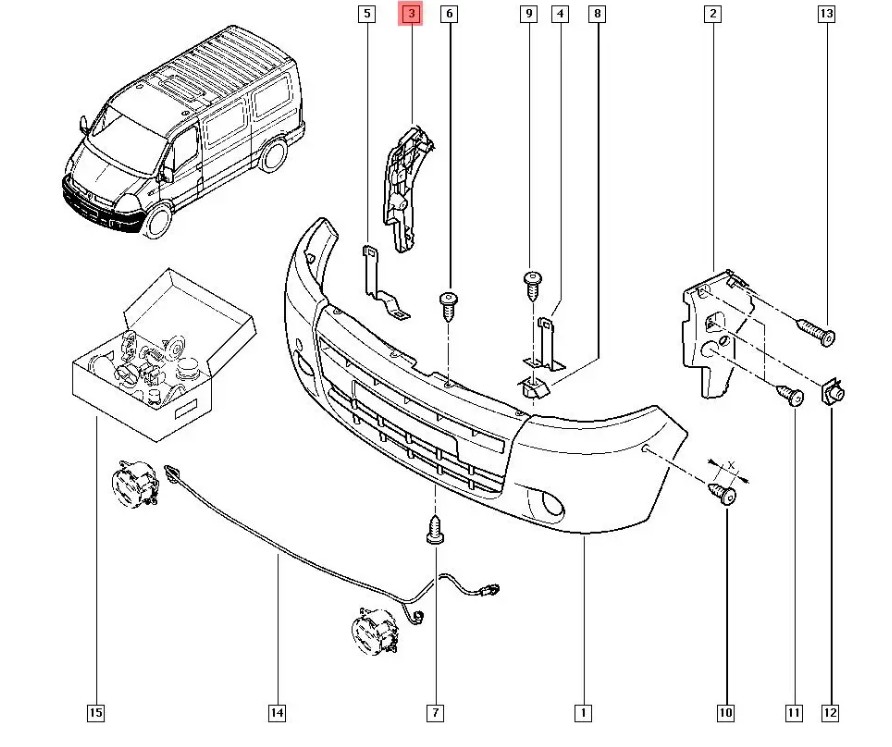 5
3
6
9
4
8
2
13
X
15
14
7
1
10
11
12