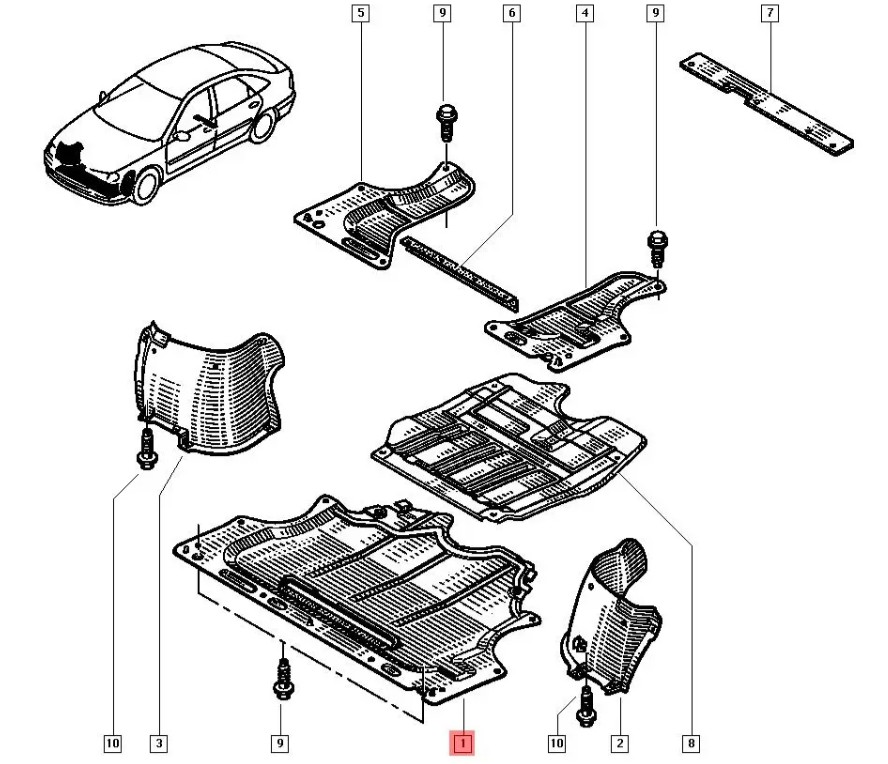 5
9
6
4
9
7
10
3
9
1
10
2
8