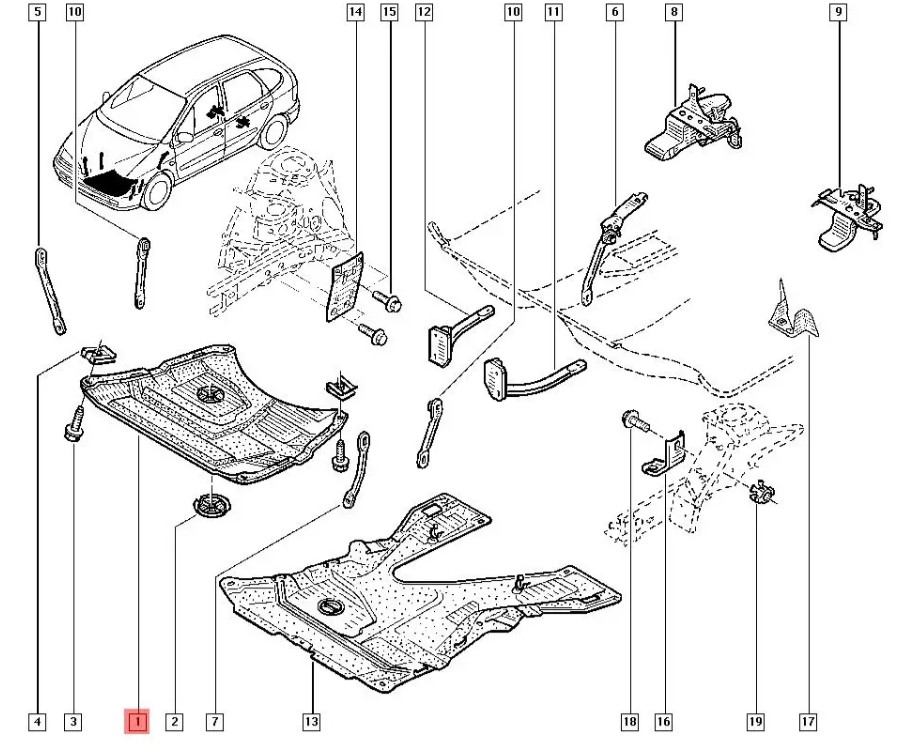 5
10
14
15
12
10
11
6
8
9
4
3
1
2
7
13
18
16
19
17