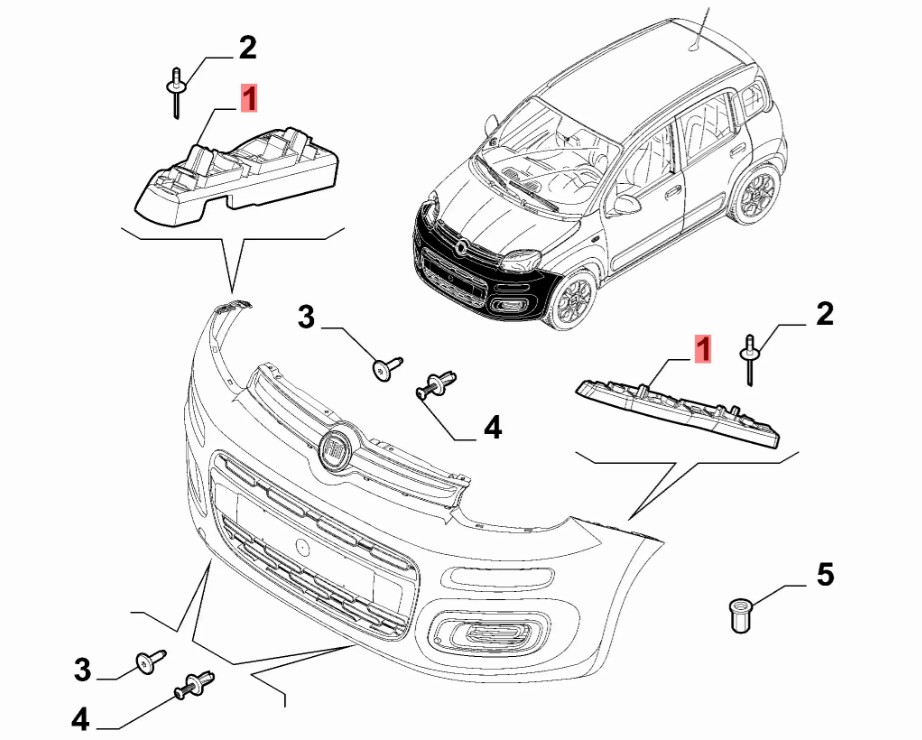 2
1
3
4
1
2
5
3
4