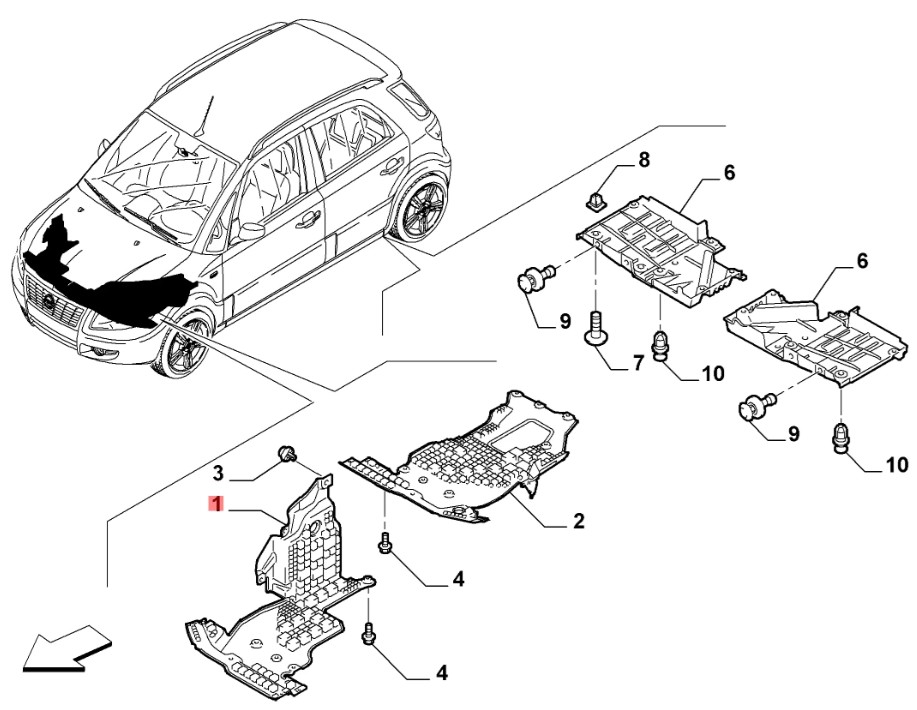 8
6
6
9
7
10
9
10
3
1
2
4
4