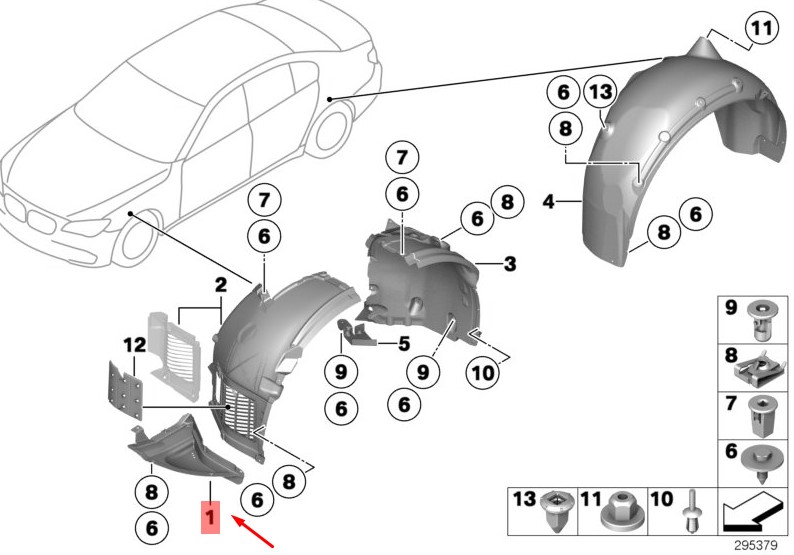 11
6 13
8
4
8 6
7
6
6 8
3
7
6
2
12
5
9
6
9
6
10
8
6
8
6
1
9
8
7
6
13
11
10
295379