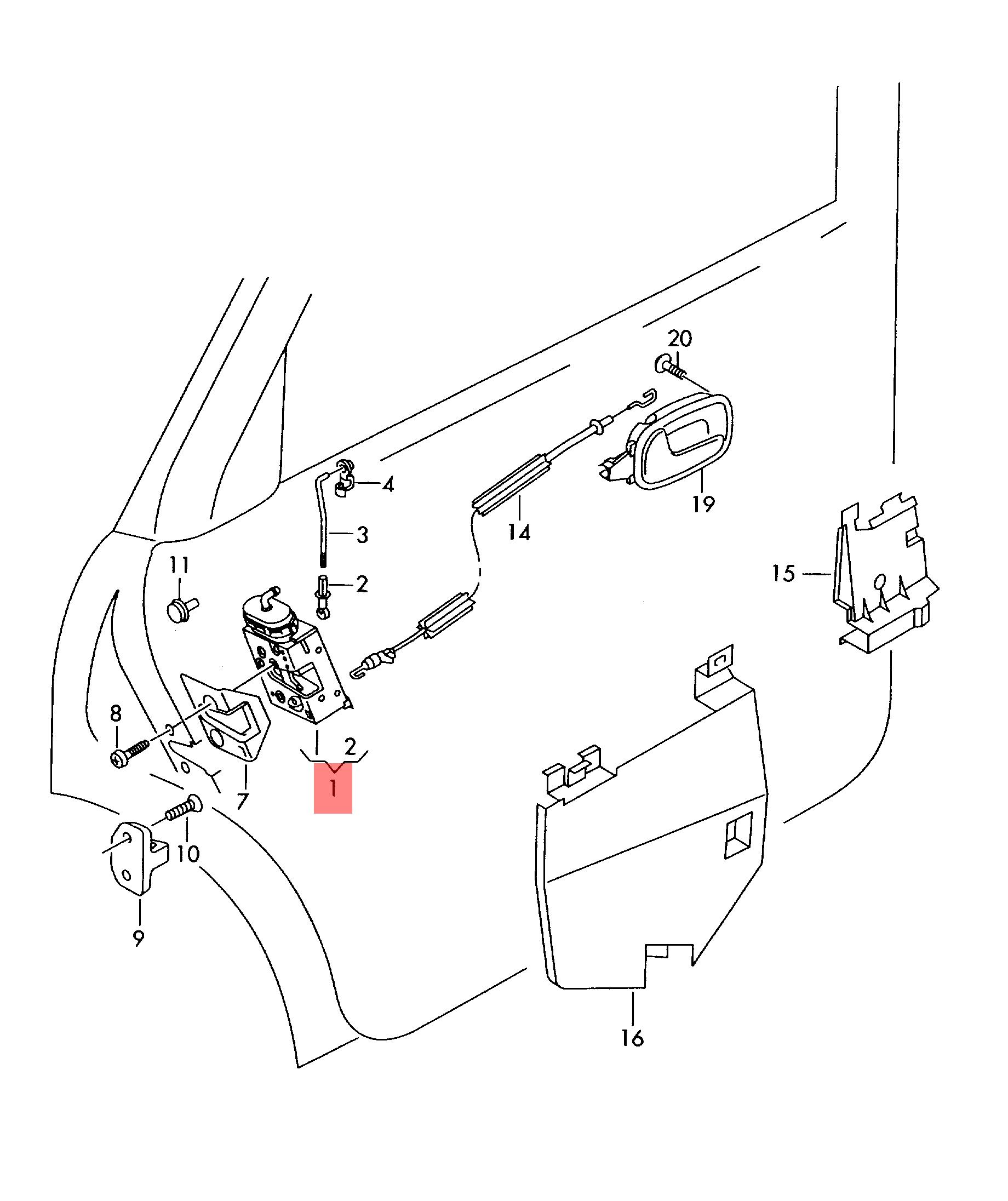 20
4
19
3
14
11
2
15
8
2
1
7
10
9
16