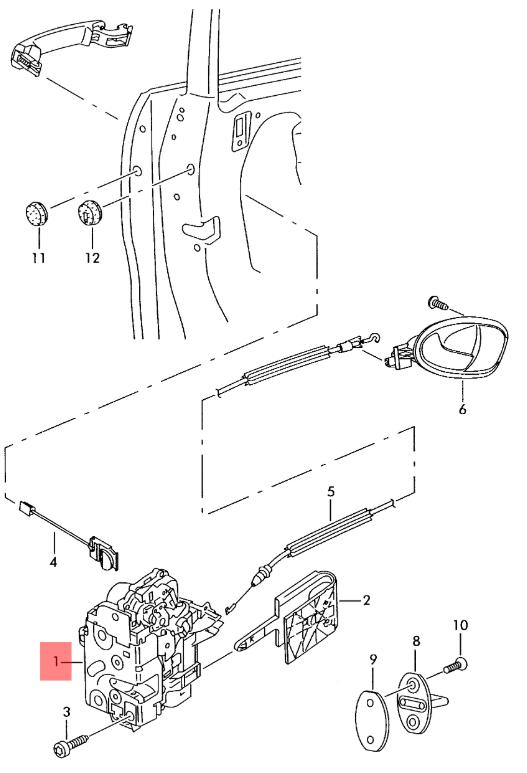 11
12
6
5
4
2
10
8
9
1
3