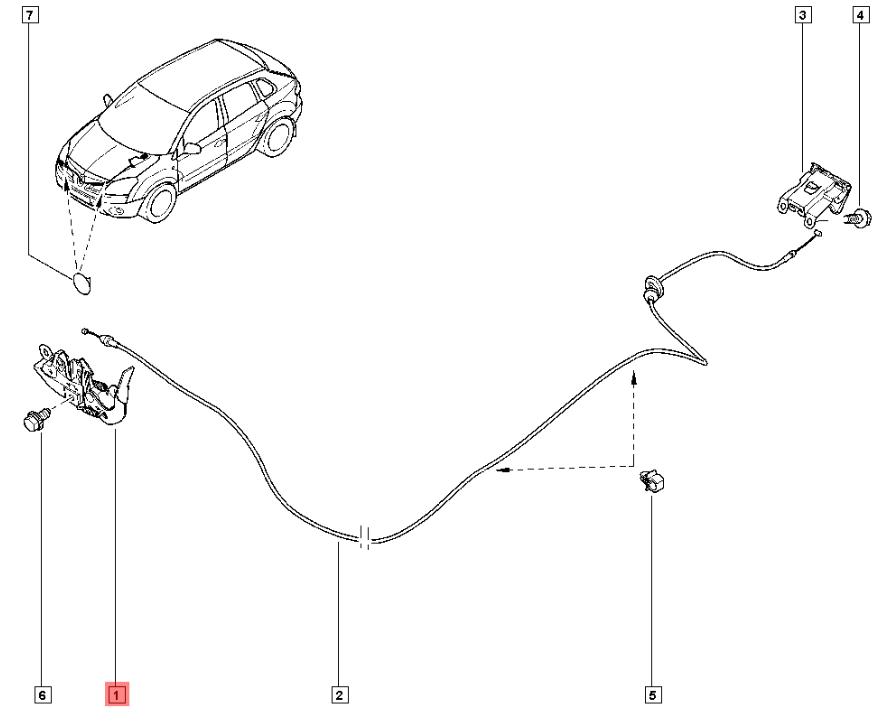 7
3
4
6
1
2
5