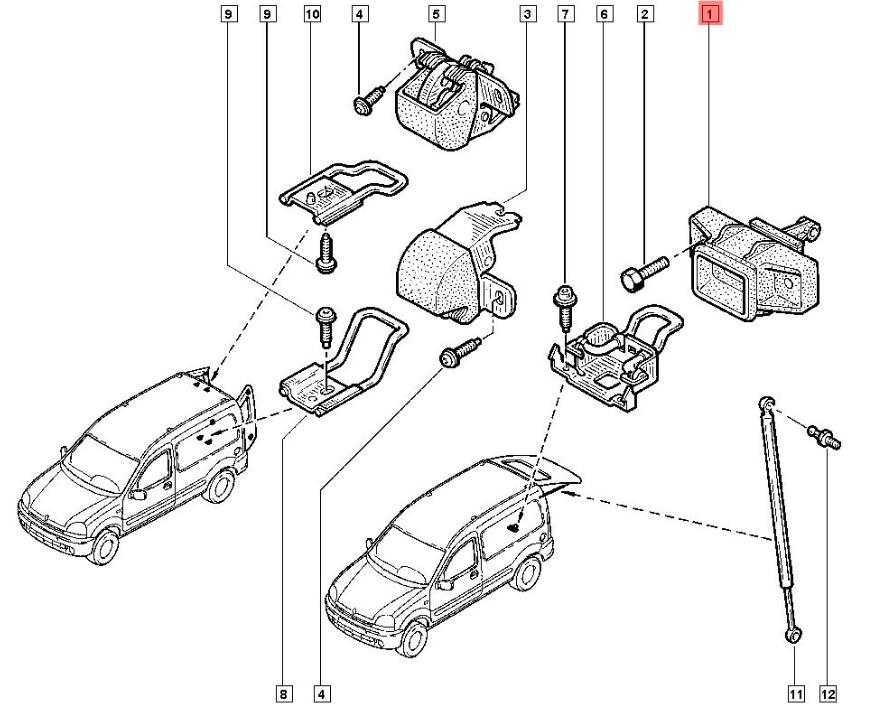 9 9 10 4 5 3 7 6 2 1

8 4 11 12