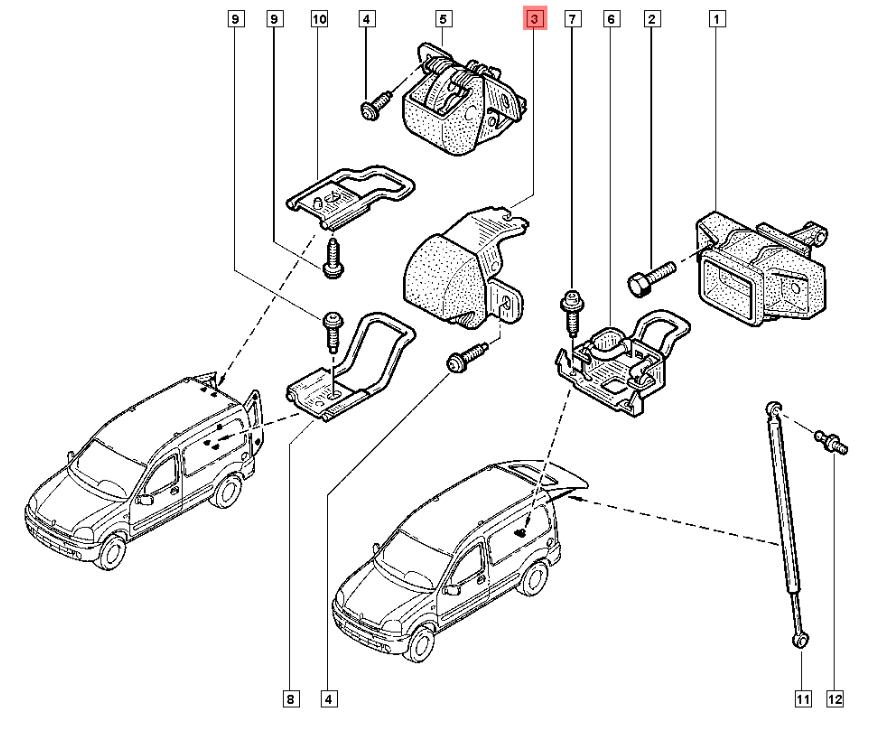 9
9
10
4
5
3
7
6
2
1
8
4
11
12