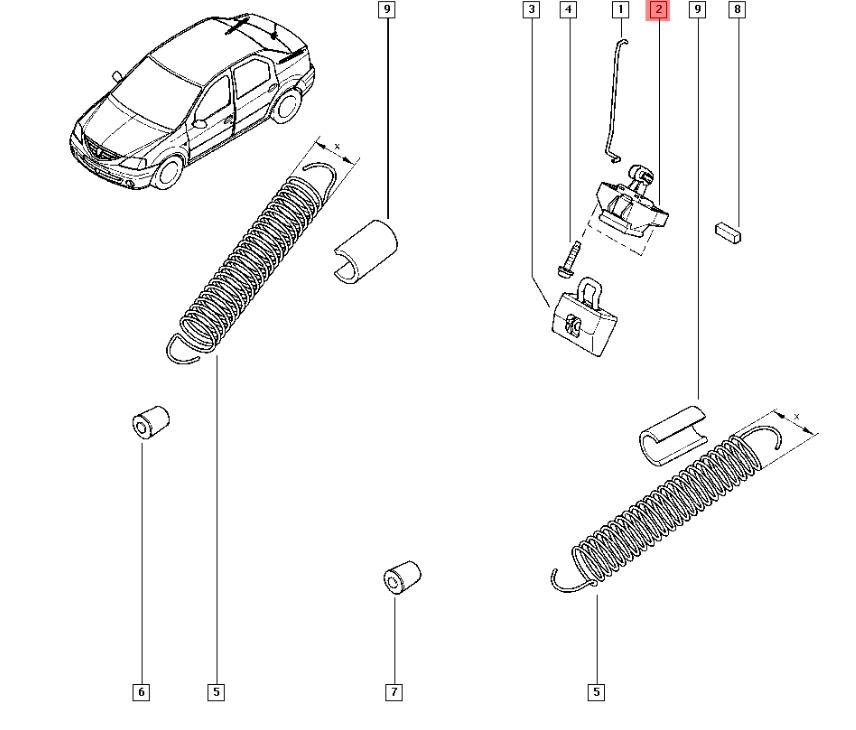 9
3
4
1
2
9
8
+
+
6
5
7
5