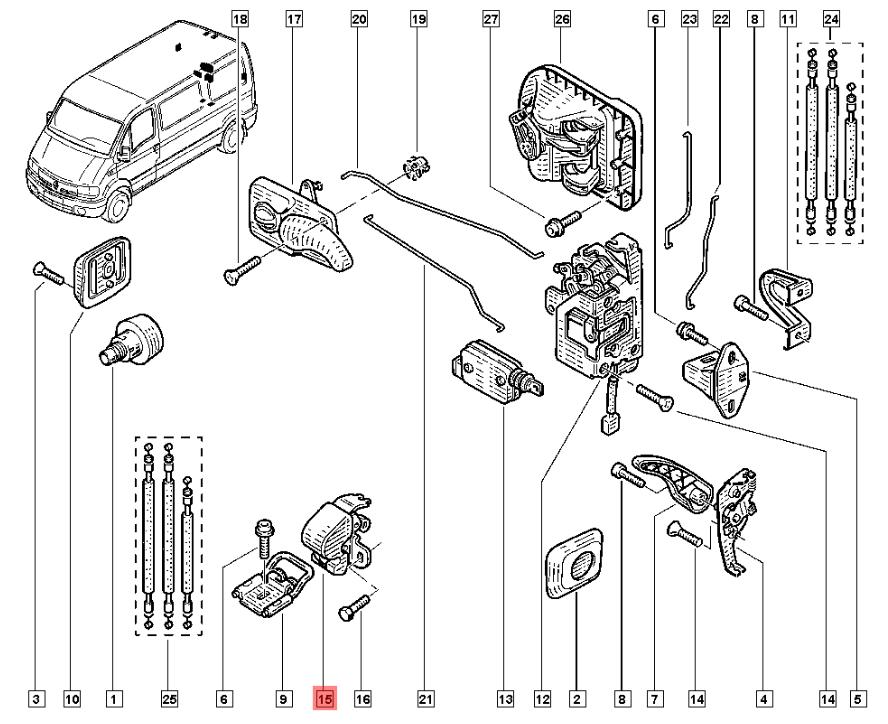 18 17 20 19 27 26 6 23 22 8 11 24

3 10 1 25 6 9 15 16 21 13 12 2 8 7 14 4 14 5