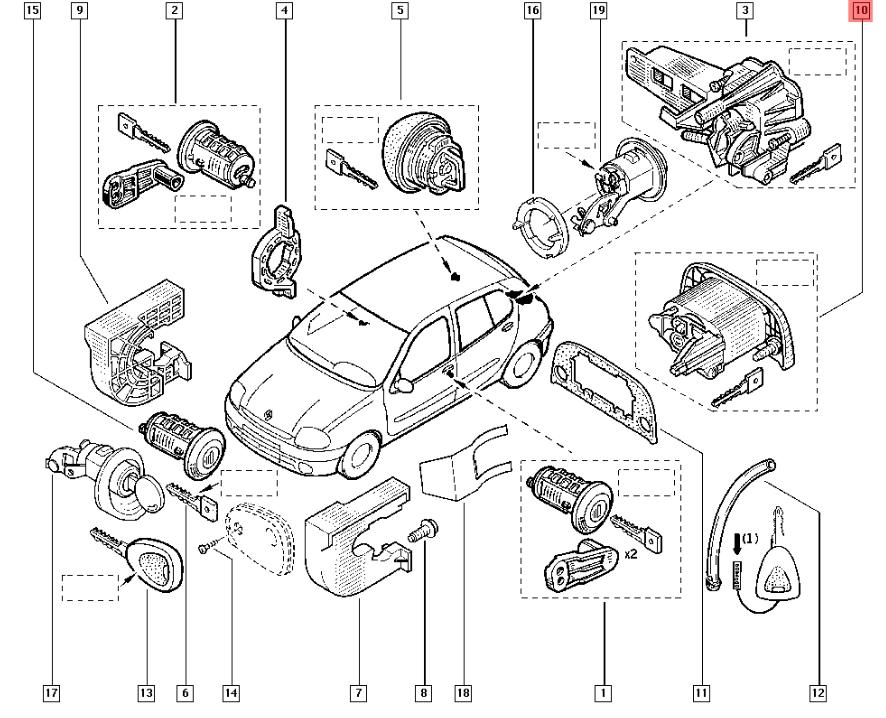 15
9
2
4
5
16
19
3
10
x2
(1)
17
13
6
14
7
8
18
1
11
12