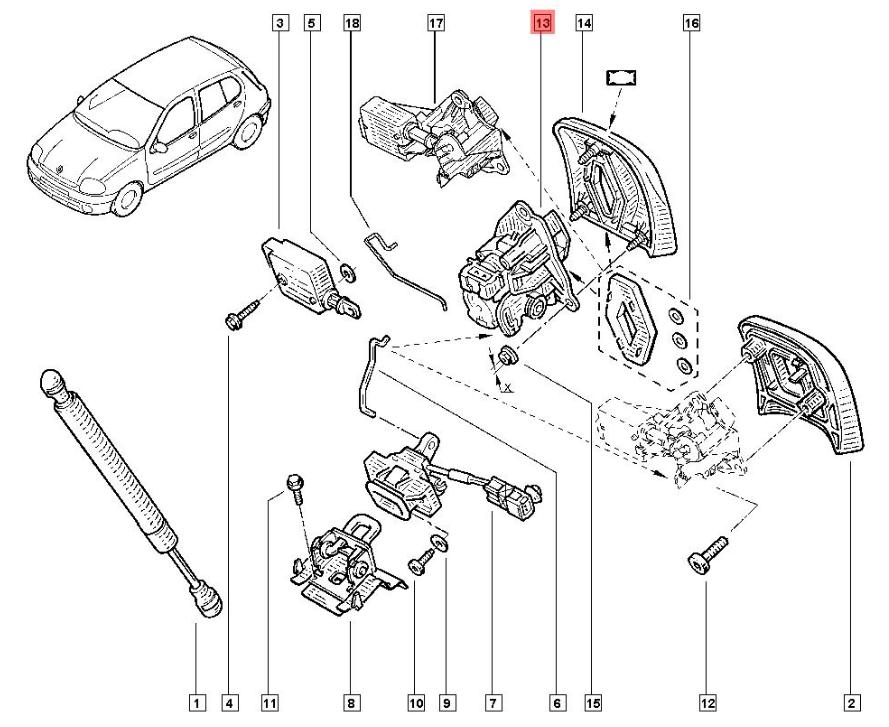 3
5
18
17
13
14
16
X
1
4
11
8
10
9
7
6
15
12
2