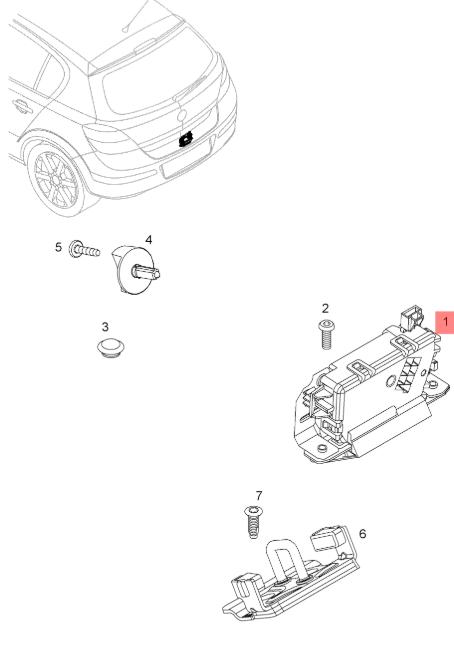 5
4
3
2
1
7
6