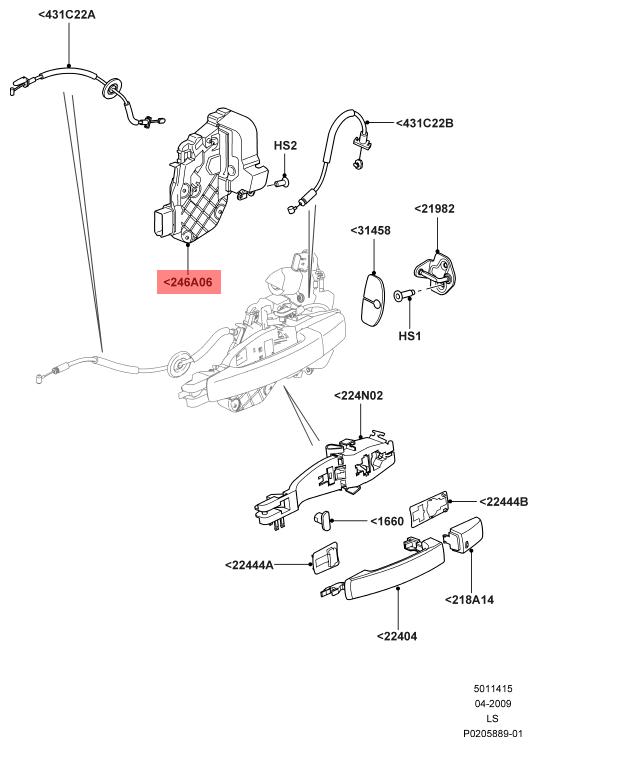 <431C22A

<431C22B

HS2

<21982

<31458

<246A06

HS1

<224N02

<22444B

<1660

<22444A

<218A14

<22404

5011415
04-2009
LS
P0205889-01