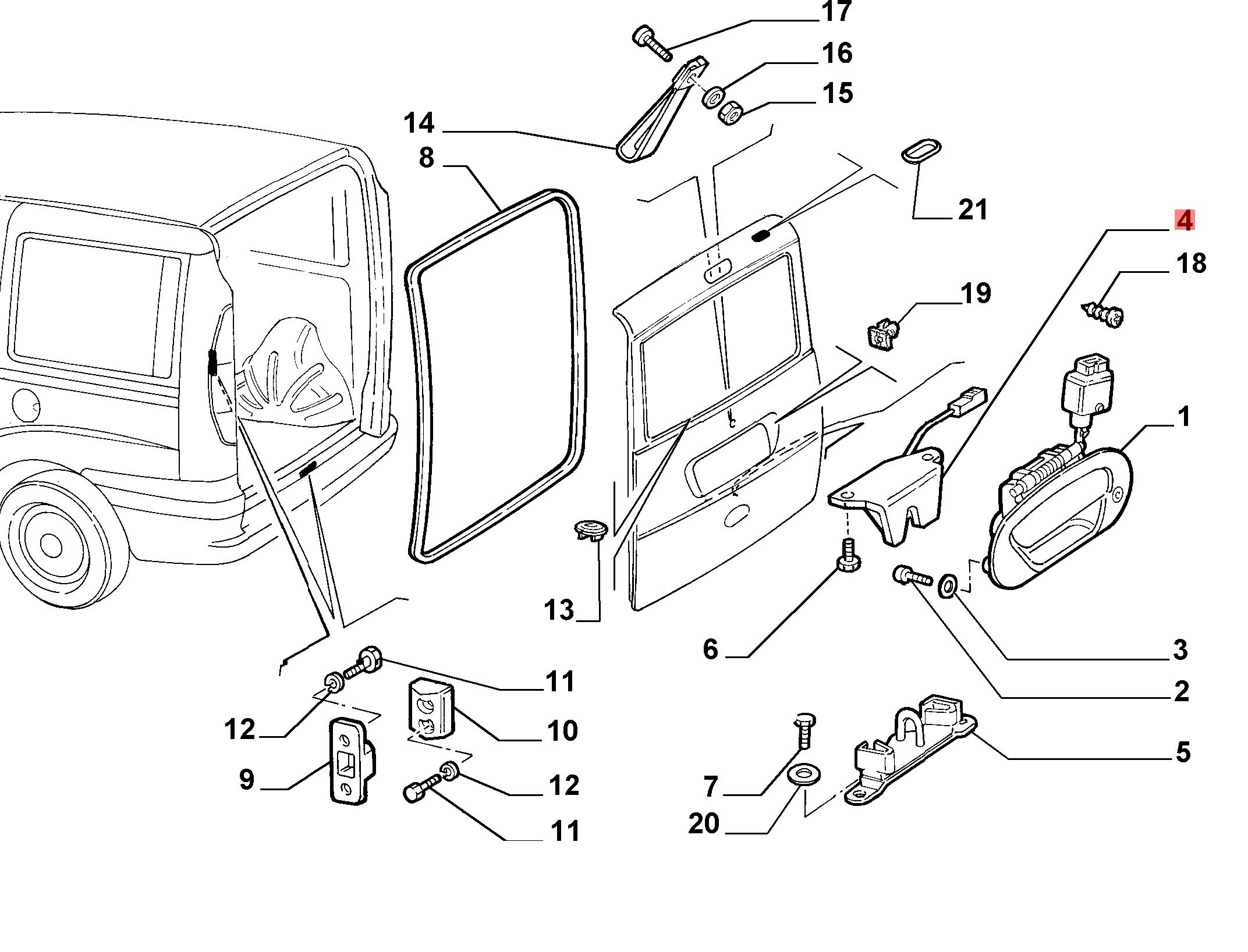 17
16
15
14
8
21
4
18
19
1
13
6
3
2
11
12
10
9
12
11
7
20
5