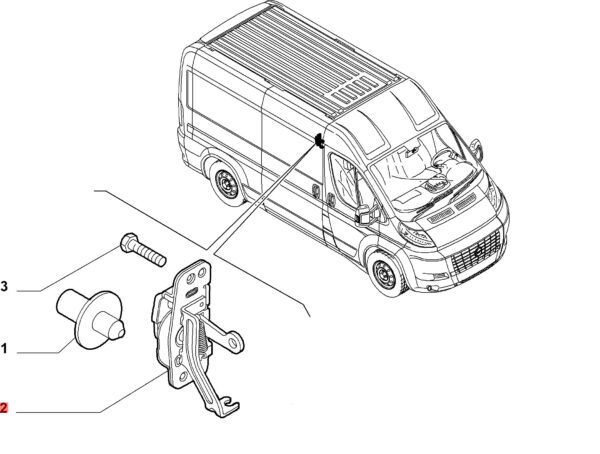 3

1

2