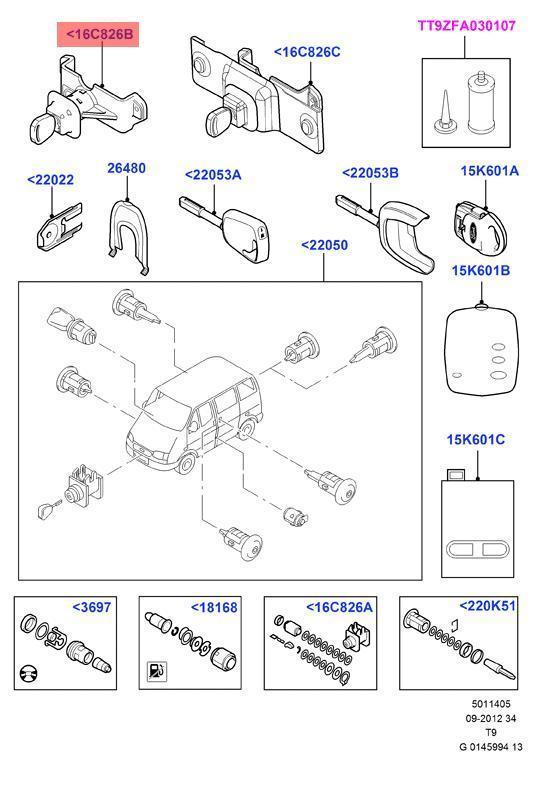 <16C826B

<16C826C

TT9ZFA030107

<22022

26480

<22053A

<22053B

15K601A

<22050

15K601B

15K601C

<3697

<18168

<16C826A

<220K51

5011405
09-2012 34
T9
G 0145994 13