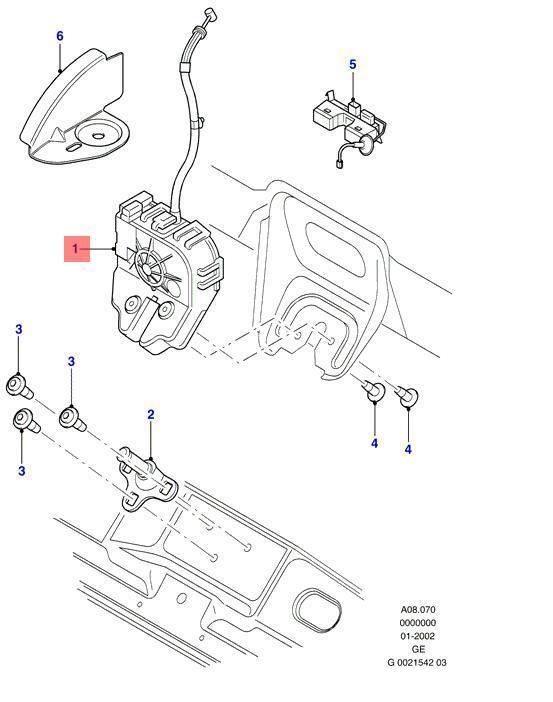 6
5
1
3
3
3
2
4
4
A08.070
0000000
01-2002
GE
G 0021542 03