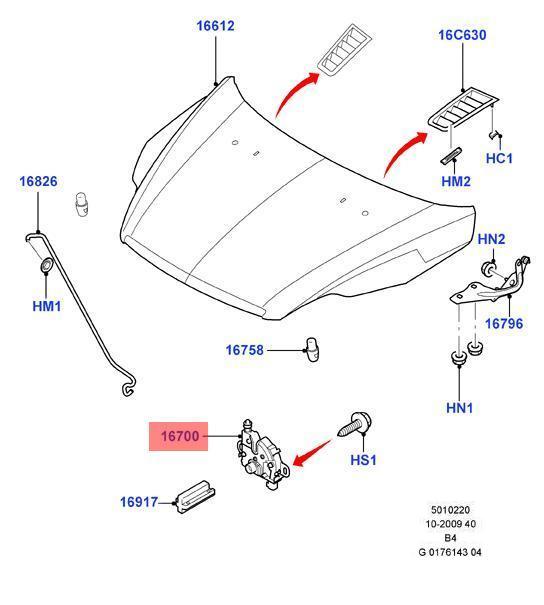 16612
16C630
HC1
HM2
16826
HM1
HN2
16796
16758
HN1
16700
HS1
16917
5010220
10-2009 40
B4
G 0176143 04