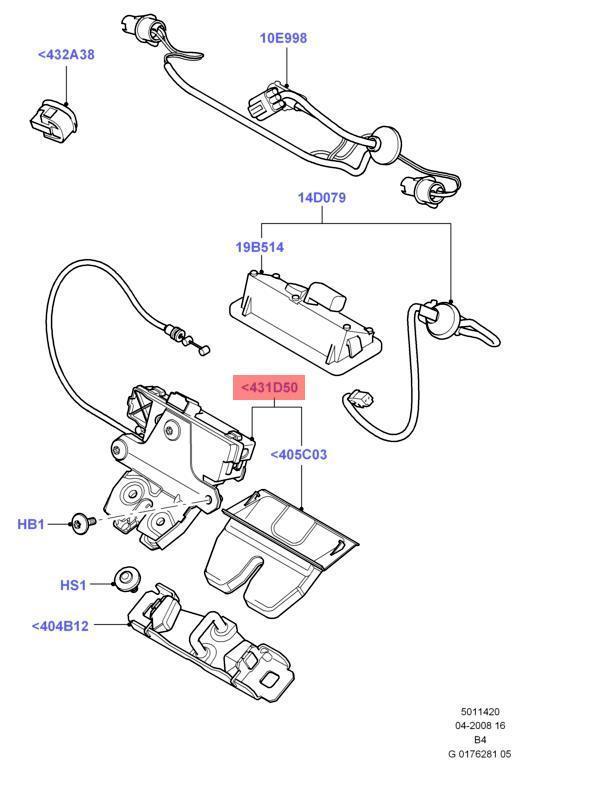 <432A38

10E998

14D079

19B514

<431D50

<405C03

HB1

HS1

<404B12

5011420
04-2008 16
B4
G 0176281 05