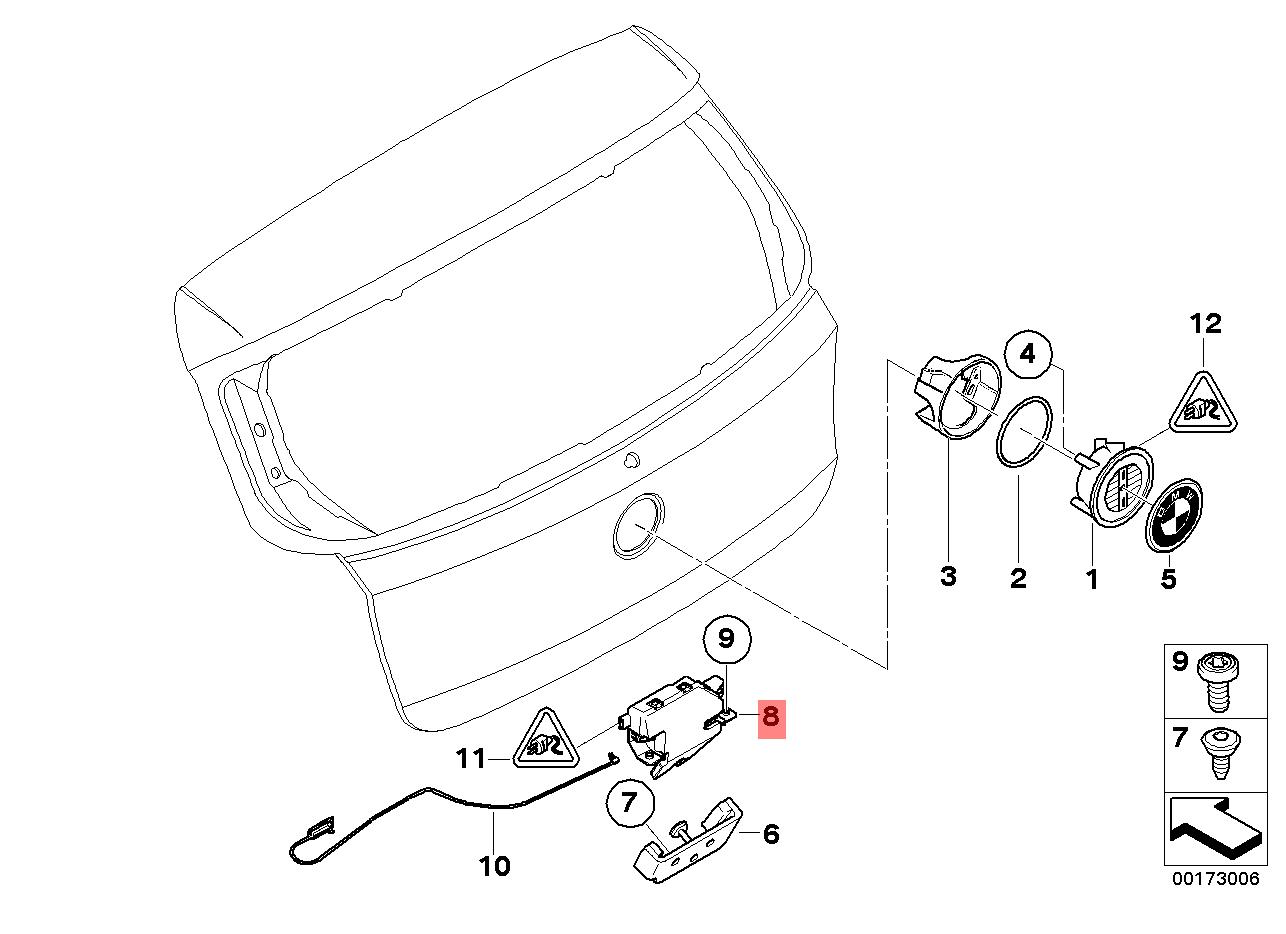 12
4
3
2
1
5
9
8
11
7
6
10
9
7
00173006