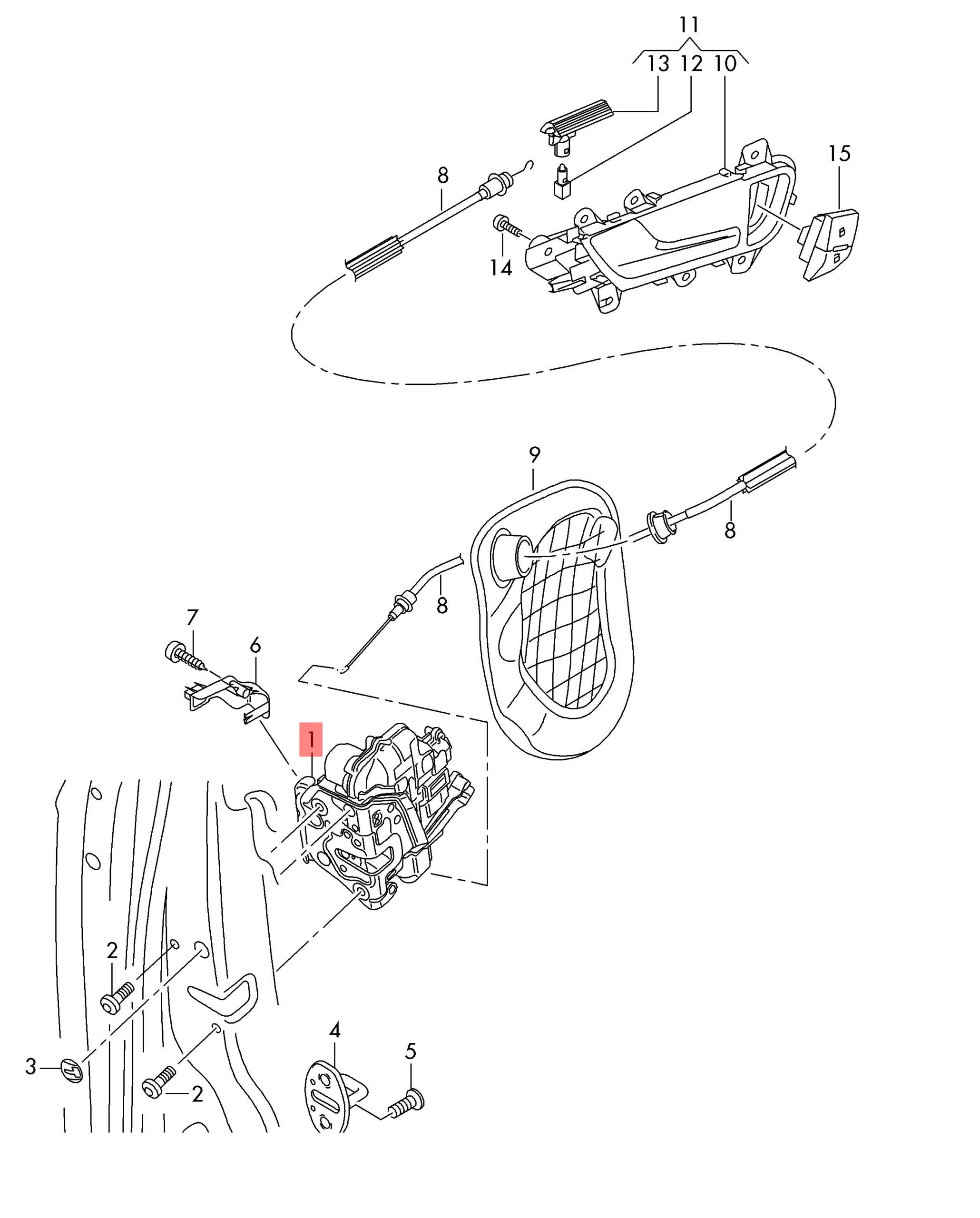 11
13 12 10
15
8
14
9
8
8
7
6
1
2
3
2
4
5