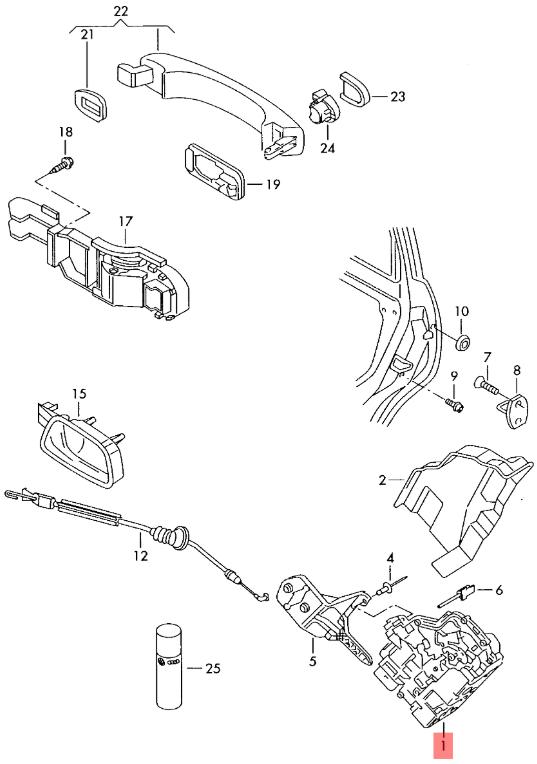 22
21
23
24
18
19
17
10
7
8
9
15
2
12
4
6
5
25
1