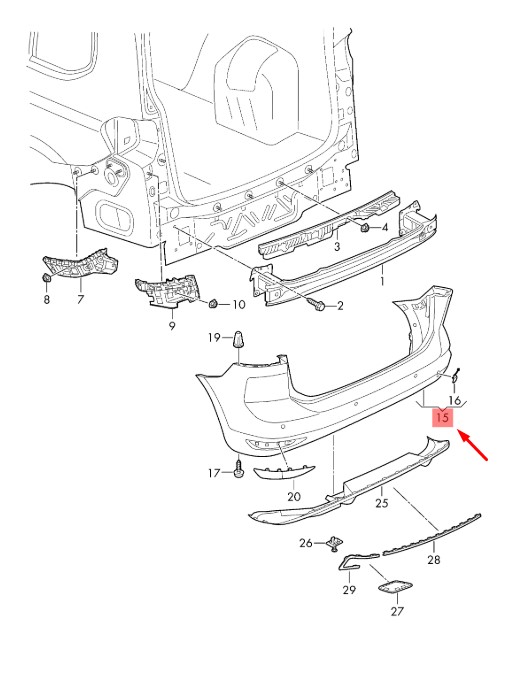 4
3
1
8
7
10
2
9
19
16
15
17
20
25
26
28
29
27