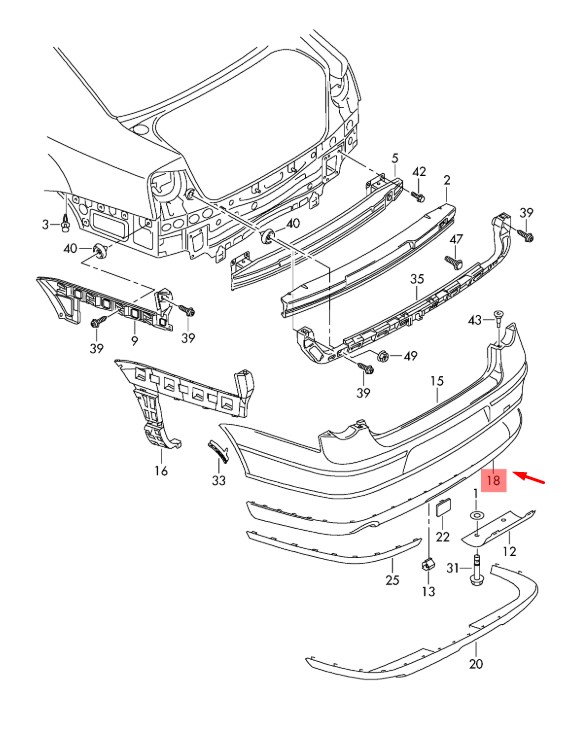 5
42
2
39
3
40
40
47
35
43
39
9
39
49
39
15
16
33
18
1
22
12
31
25
13
20