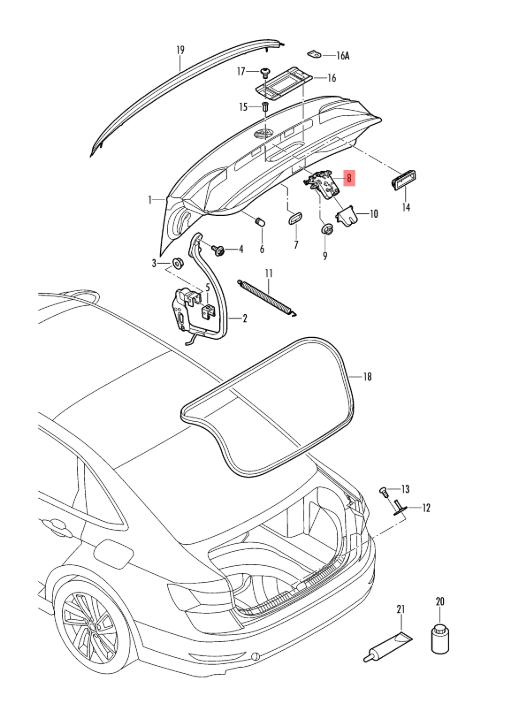 19
16A
17
16
15
8
14
1
10
6
7
9
4
3
11
5
2
18
13
12
21
20