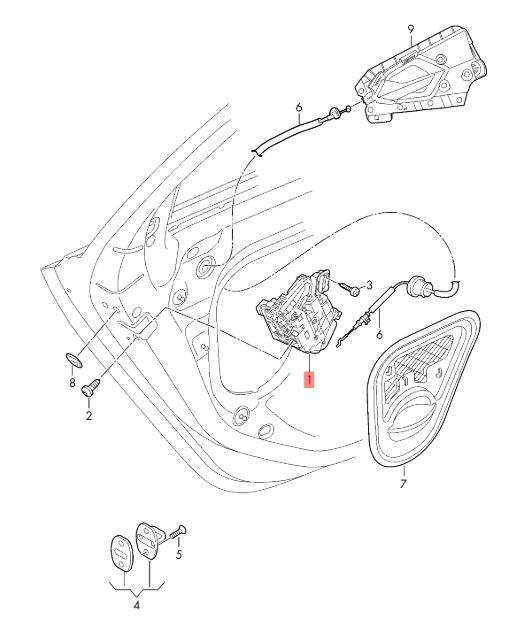 9
6
3
6
1
8
2
7
5
4