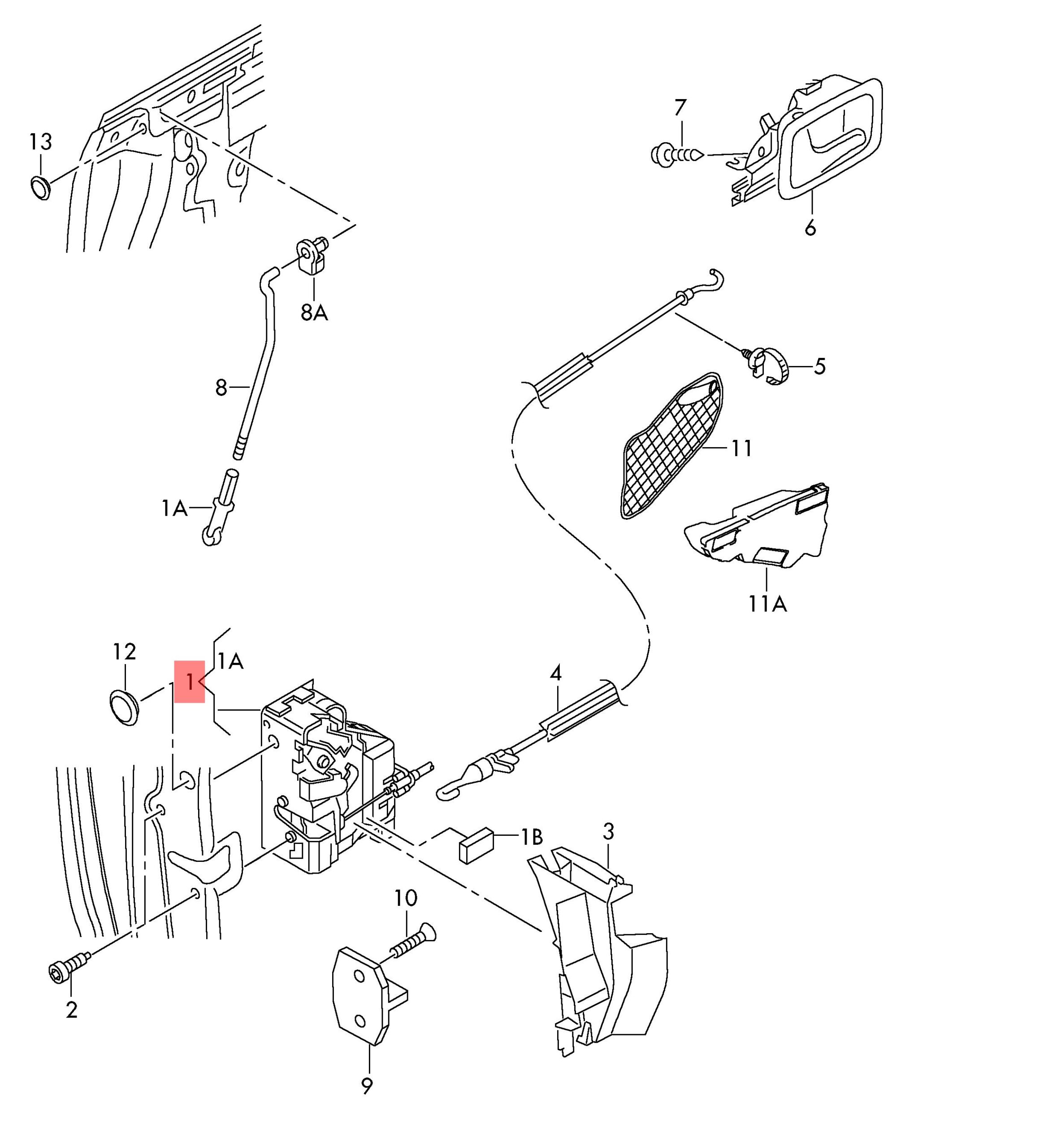 13
7
6
8A
8
5
11
1A
11A
12
1
1A
4
1B
3
10
2
9