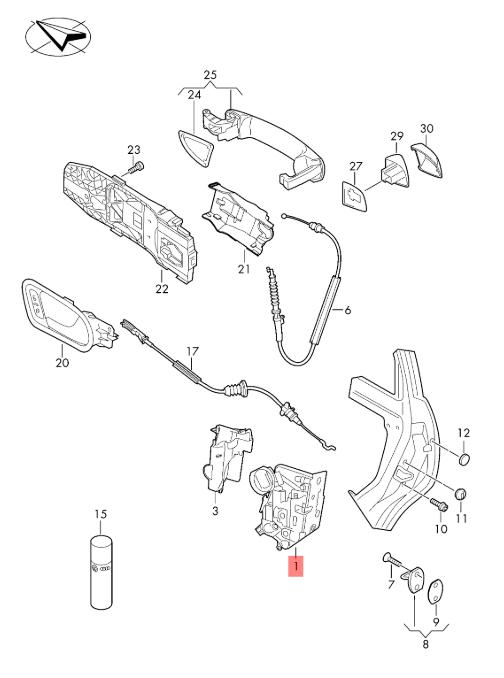 25
24
23
29
30
27
22
21
6
20
17
12
3
11
10
15
1
7
9
8