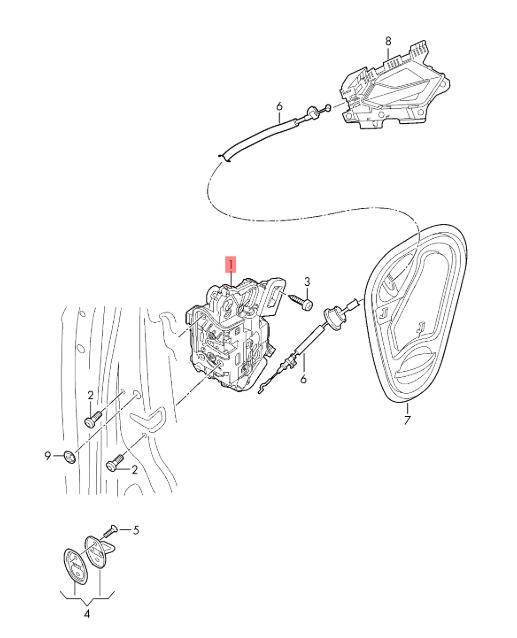 8
6
1
3
6
7
2
9
2
5
4