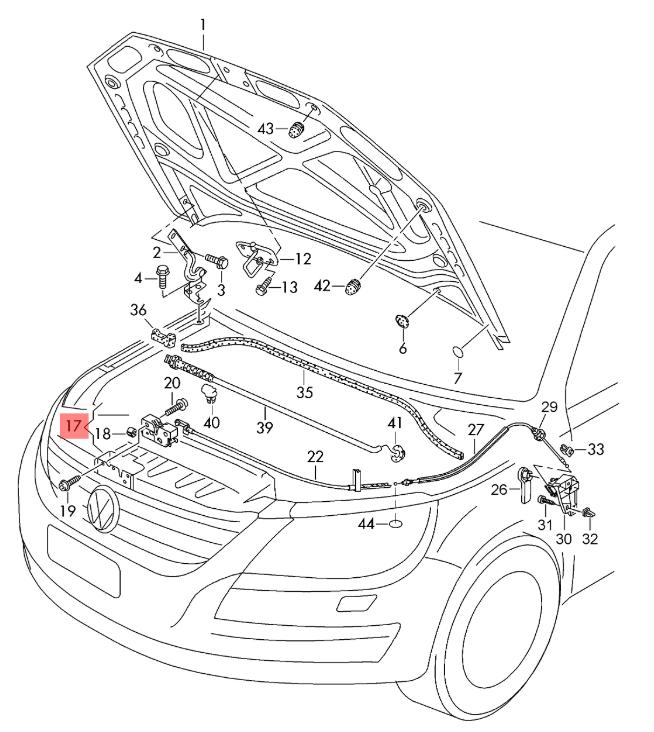 1
43
2
12
4
3
13
42
36
6
7
35
20
40
39
29
17
18
41
27
33
22
26
19
44
31
30
32