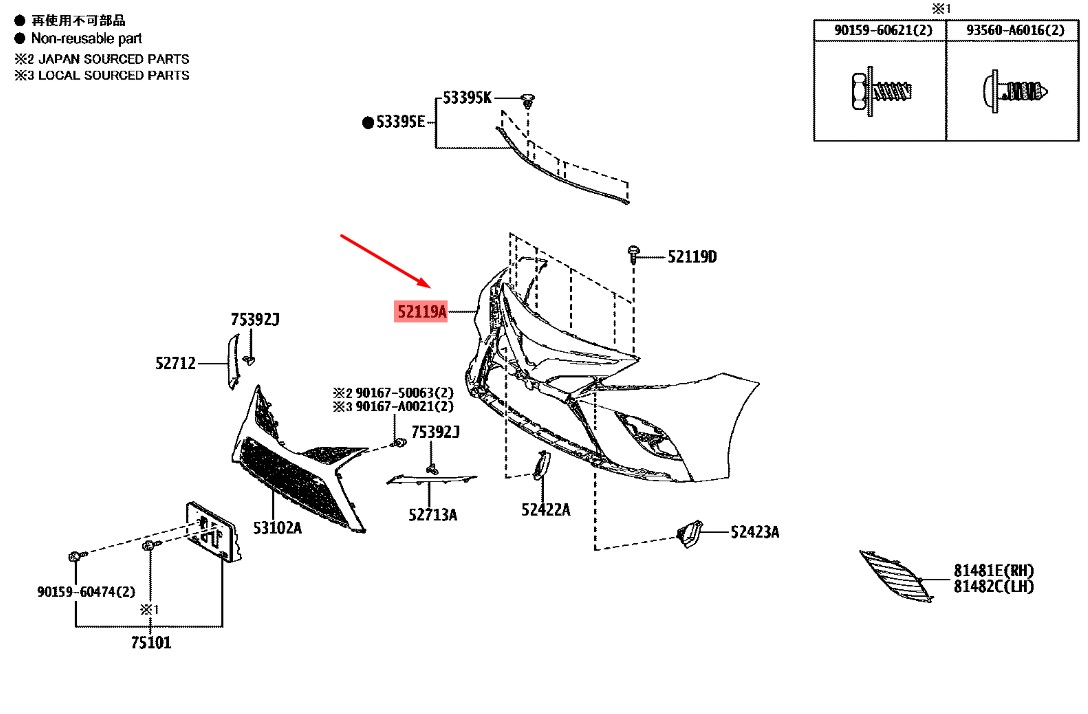 ● 再使用不可部品
● Non-reusable part
※2 JAPAN SOURCED PARTS
※3 LOCAL SOURCED PARTS

※1

| 90159-60621(2) | 93560-A6016(2) |
|---|---|
| | |

53395K
● 53395E
52119D
52119A
75392J
52712
※2 90167-50063(2)
※3 90167-A0021(2)
75392J
53102A
52713A
52422A
52423A
81481E(RH)
81482C(LH)
90159-60474(2)
※1
75101