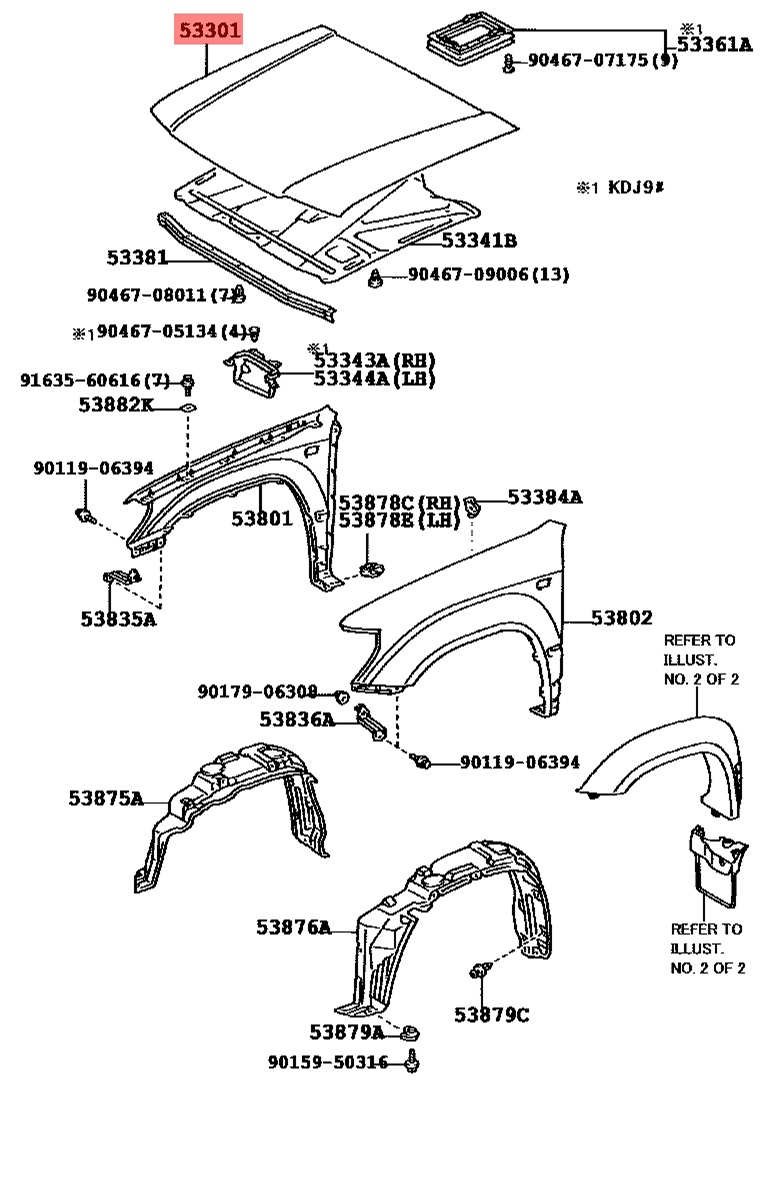 53301

※1
53361A

90467-07175 (9)

※1 KDJ9#

53341B

53381

90467-09006 (13)

90467-08011 (7)

※1 90467-05134 (4)

※1
53343A (RH)
53344A (LH)

91635-60616 (7)

53882K

90119-06394

53801

53878C (RH)
53878E (LH)

53384A

53835A

53802

REFER TO ILLUST. NO. 2 OF 2

90179-06308

53836A

90119-06394

53875A

53876A

REFER TO ILLUST. NO. 2 OF 2

53879C

53879A

90159-50316