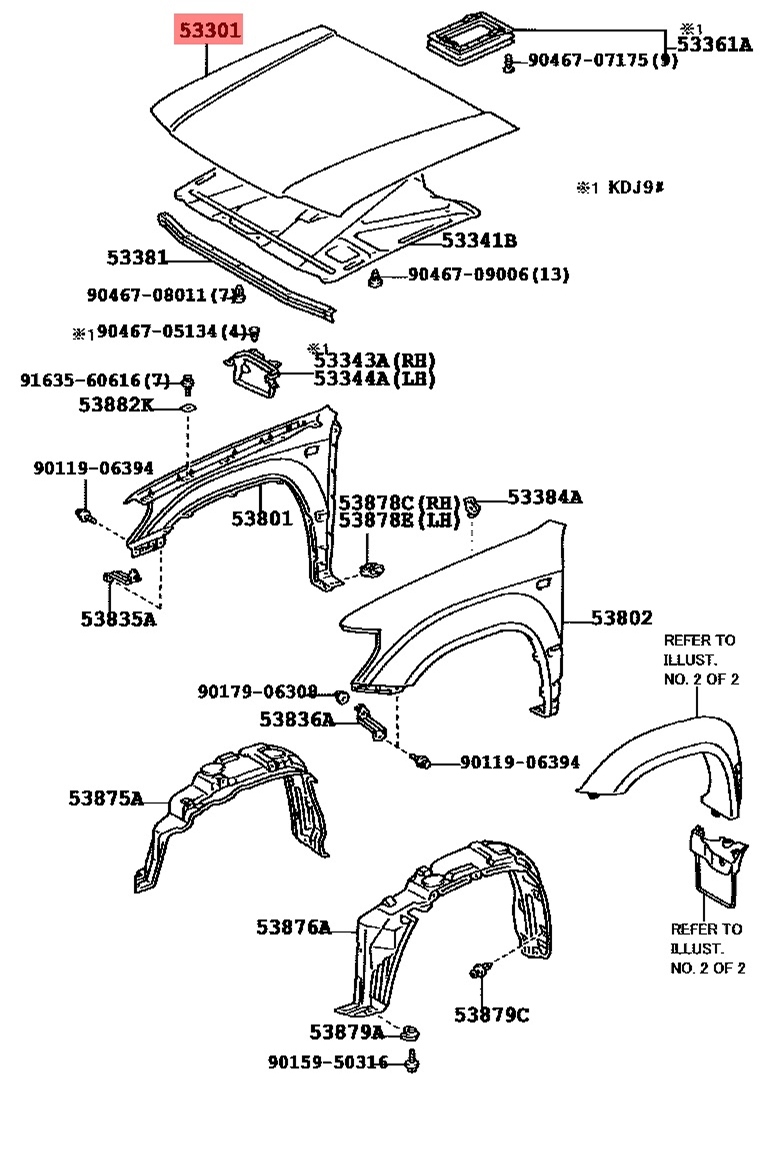 53301

※1
53361A

90467-07175 (9)

※1 KDJ9#

53341B

53381

90467-09006 (13)

90467-08011 (7)

※1 90467-05134 (4)

※1
53343A (RH)
53344A (LH)

91635-60616 (7)

53882K

90119-06394

53801

53878C (RH)
53878E (LH)

53384A

53835A

53802

REFER TO
ILLUST.
NO. 2 OF 2

90179-06308

53836A

90119-06394

53875A

53876A

REFER TO
ILLUST.
NO. 2 OF 2

53879C

53879A

90159-50316