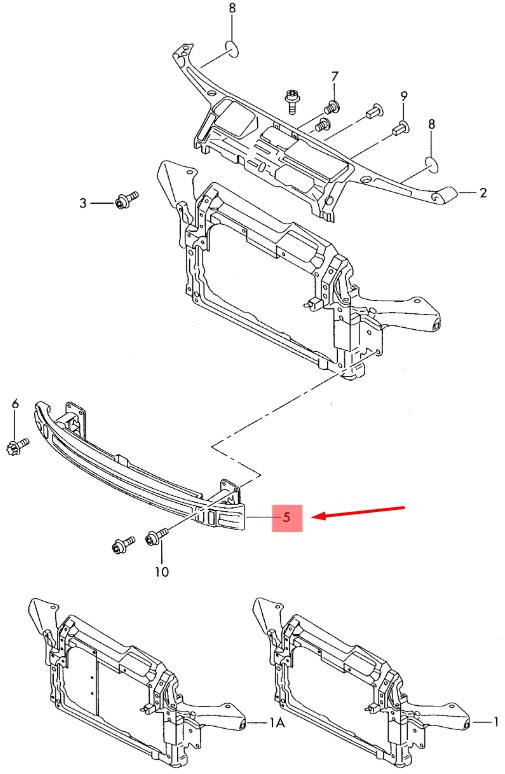 8
7
9
8
2
3
6
5
10
1A
1