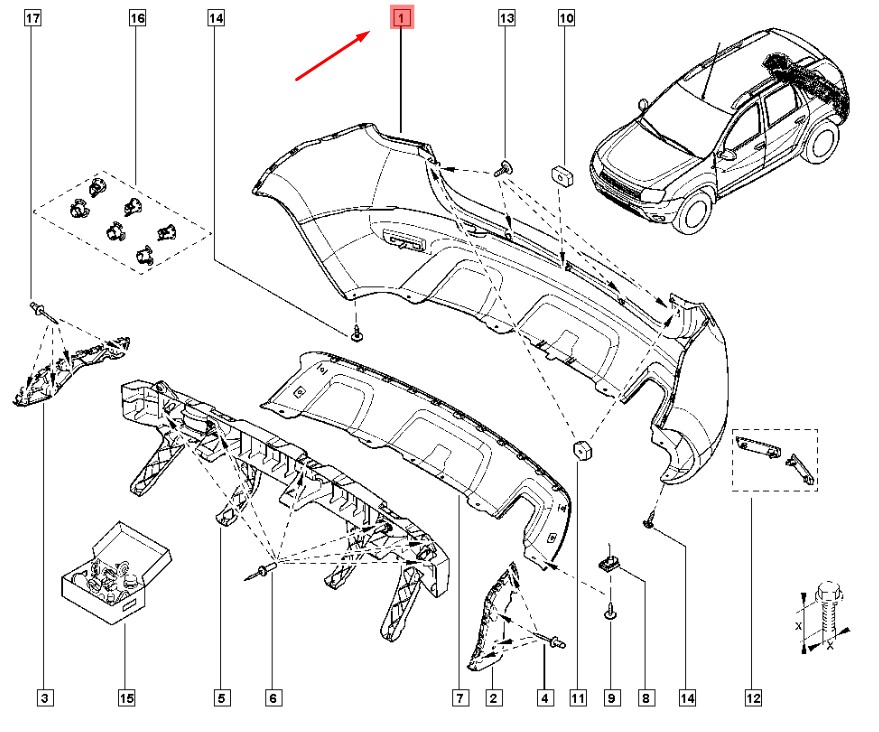 17
16
14
1
13
10
3
15
5
6
7
2
4
11
9
8
14
12
X
X