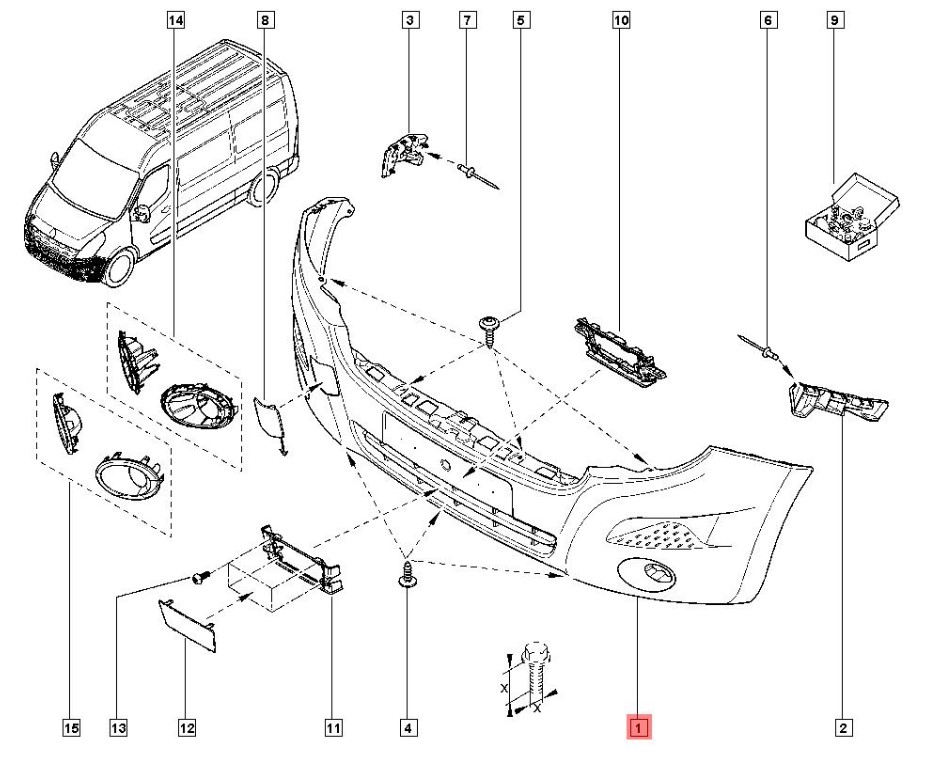 14
8
3
7
5
10
6
9
X
X
15
13
12
11
4
1
2