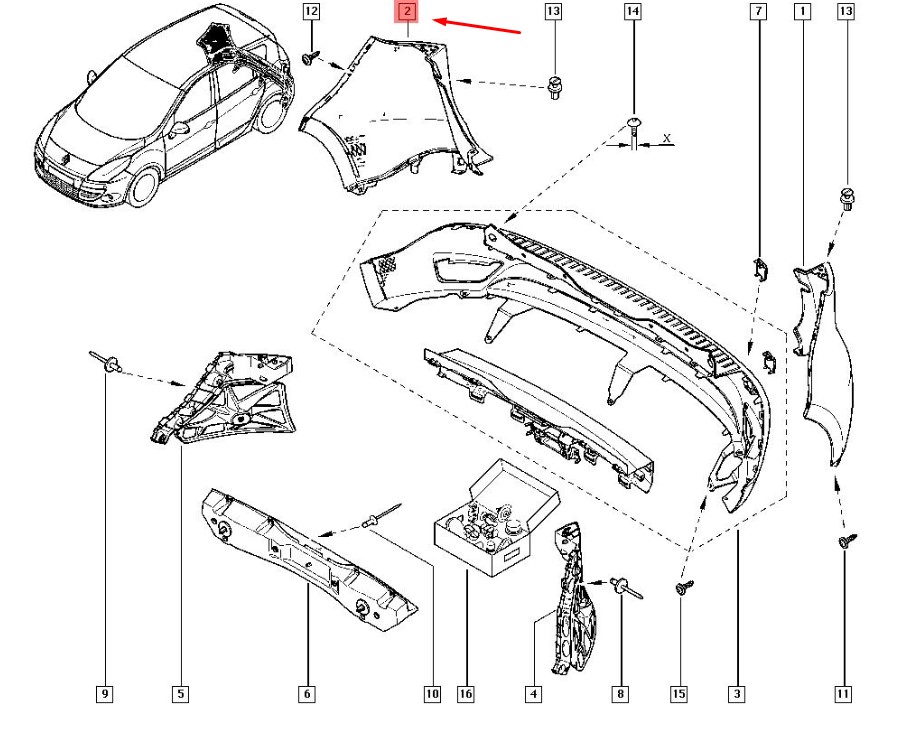 12
2
13
14
7
1
13
X
9
5
6
10
16
4
8
15
3
11