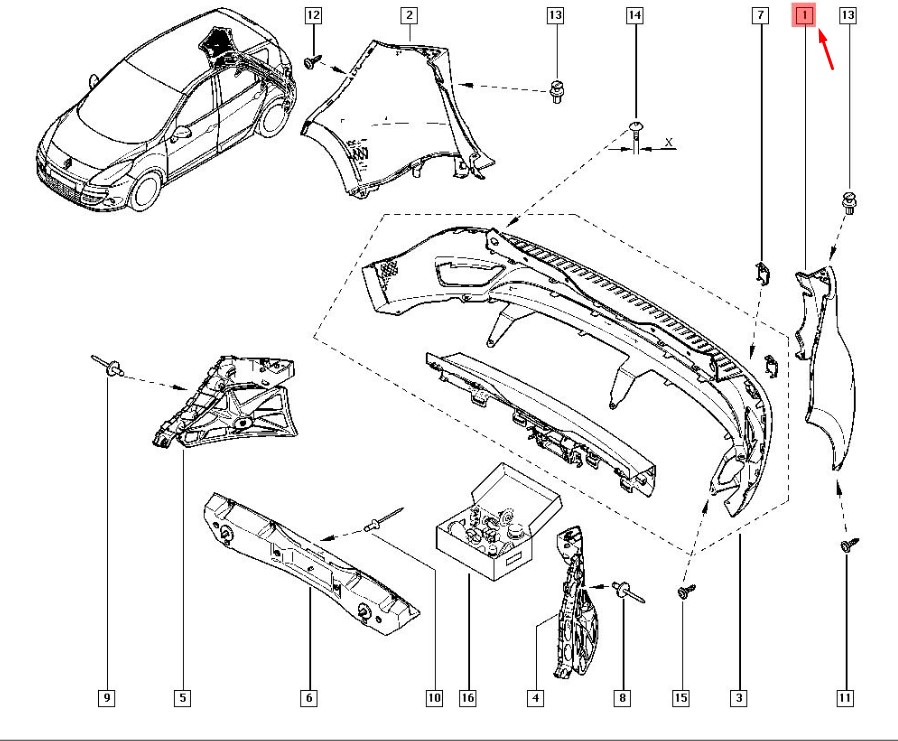 12
2
13
14
7
1
13
X
9
5
6
10
16
4
8
15
3
11