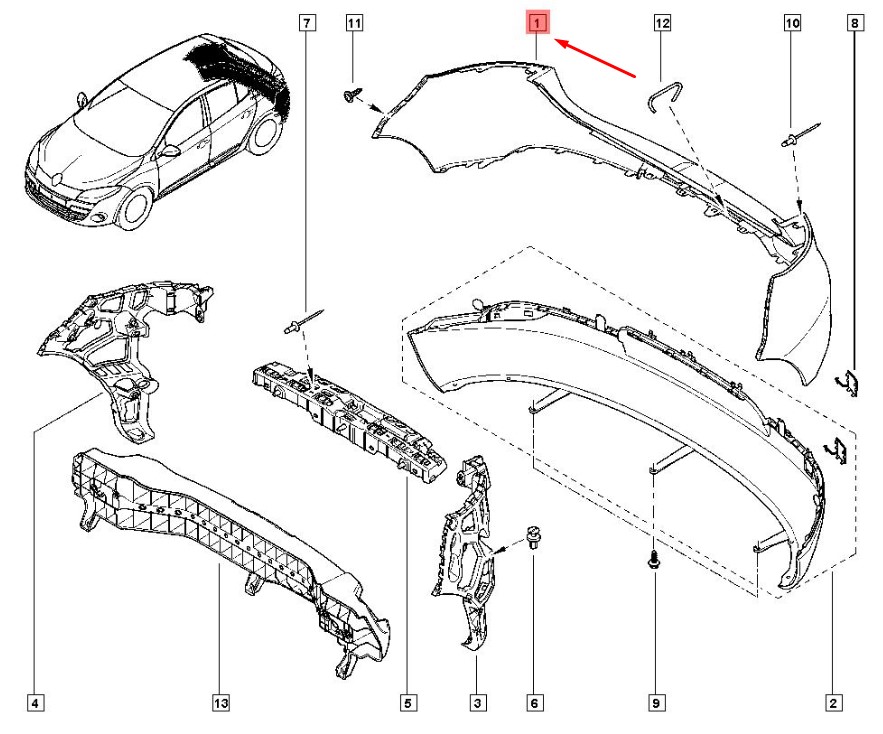 7
11
1
12
10
8
4
13
5
3
6
9
2