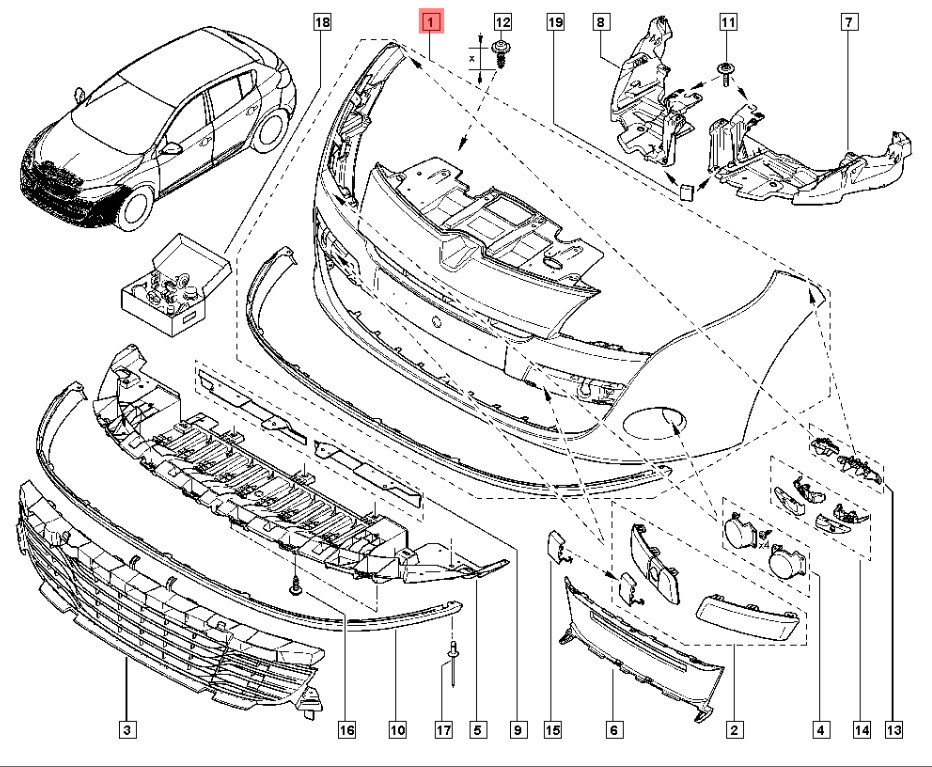 18
1
12
x
19
8
11
7
x4
3
16
10
17
5
9
15
6
2
4
14
13