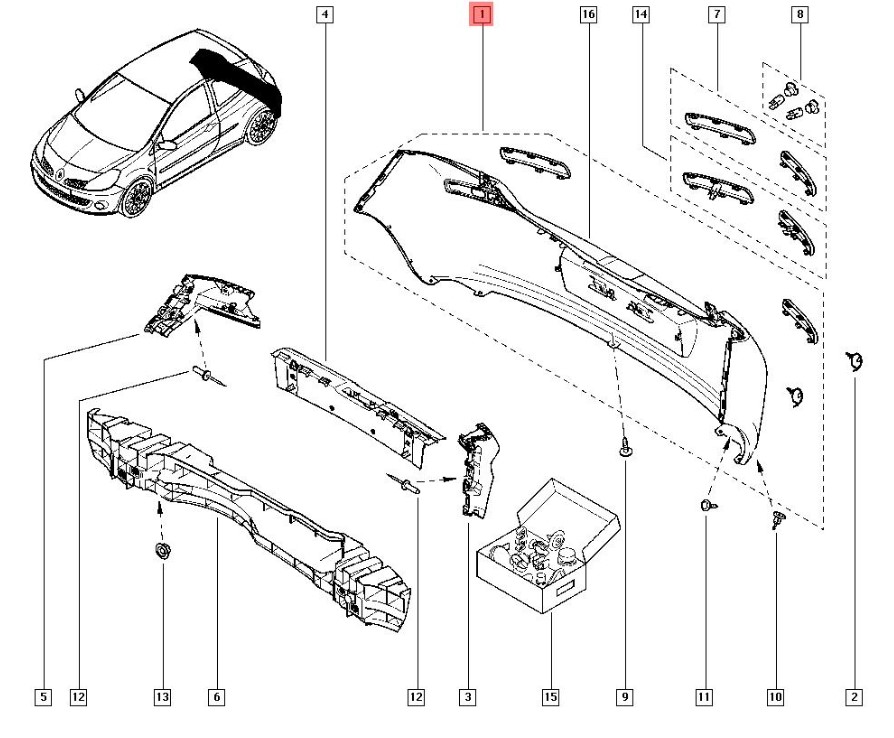 4
1
16
14
7
8
5
12
13
6
12
3
15
9
11
10
2