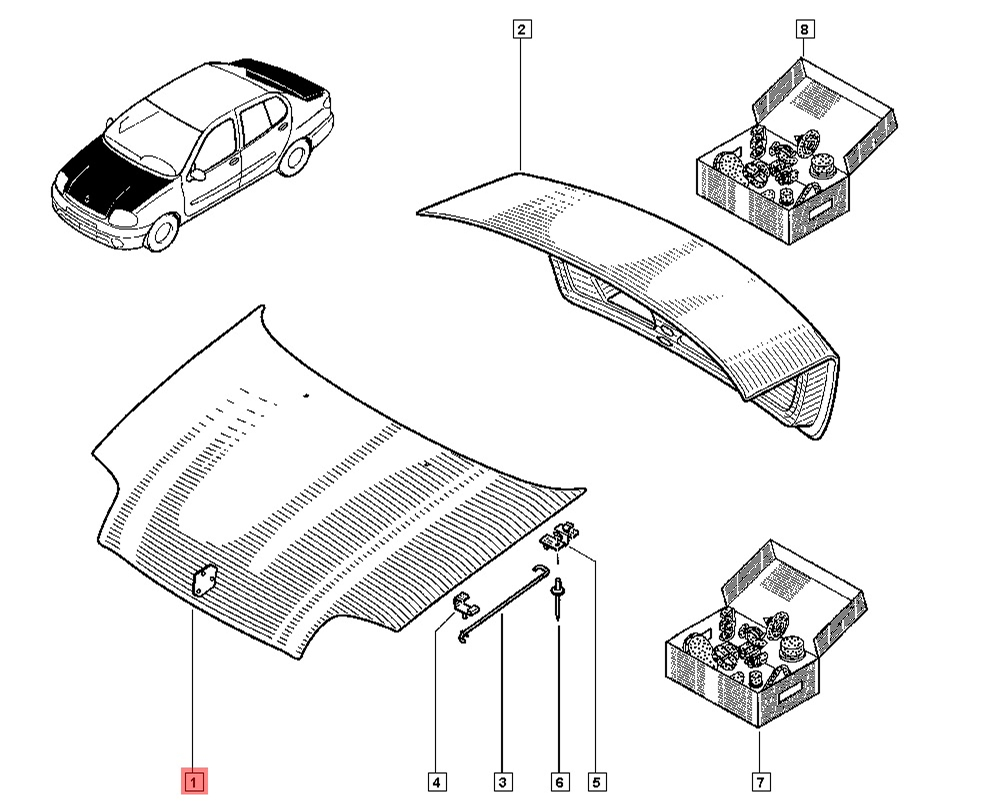 2
8
1
4
3
6
5
7