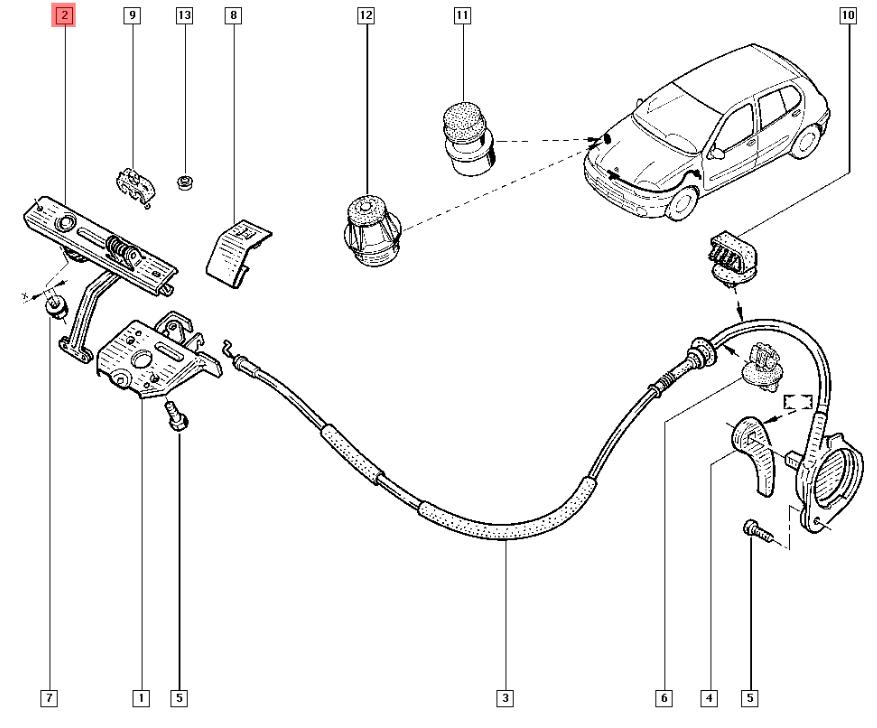 2
9
13
8
12
11
10
7
1
5
3
6
4
5