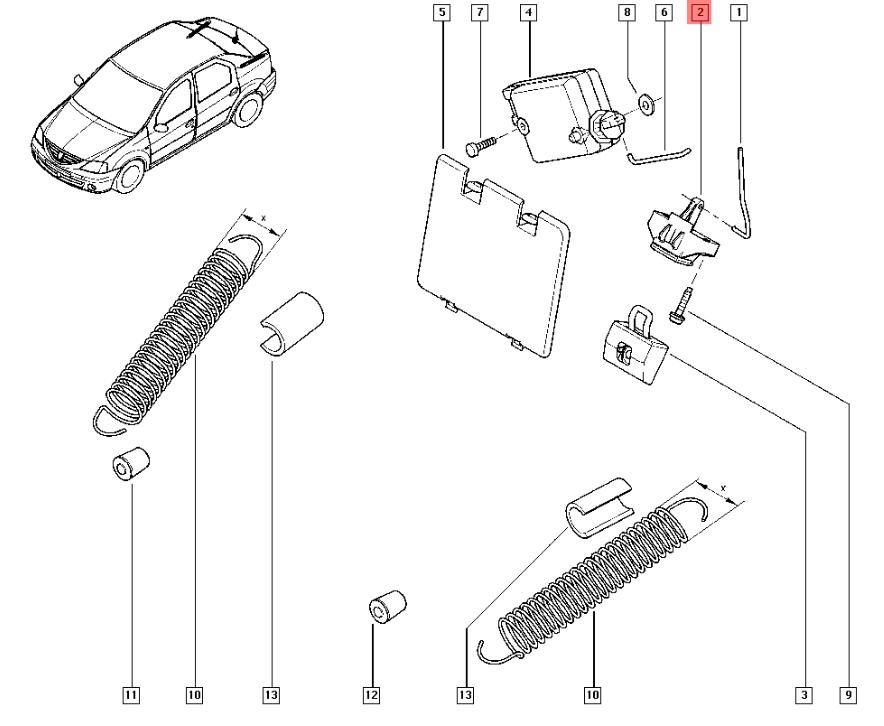 5
7
4
8
6
2
1
x
x
11
10
13
12
13
10
3
9