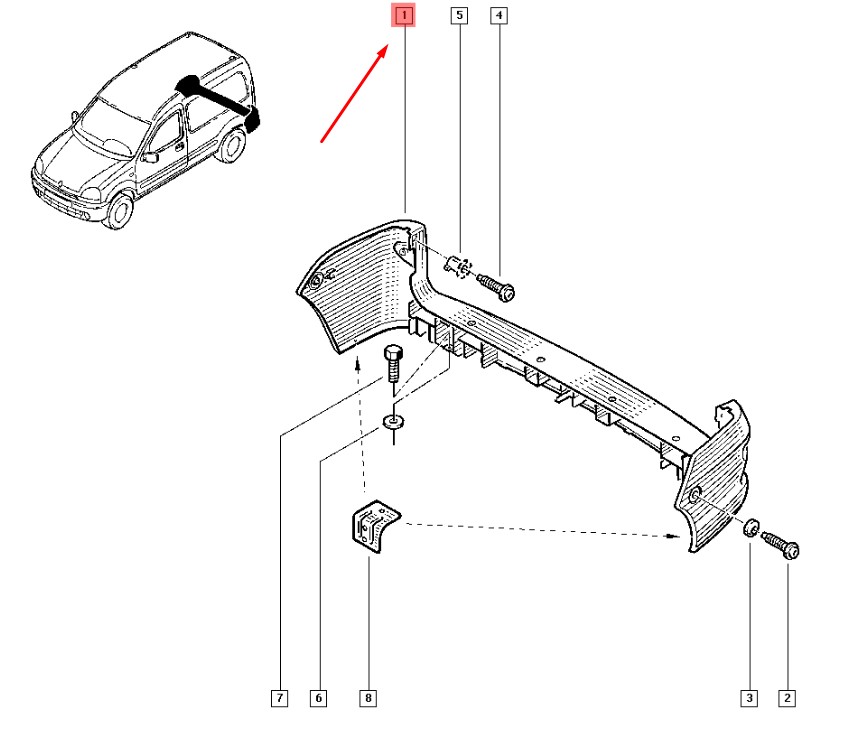 1
5
4
7
6
8
3
2