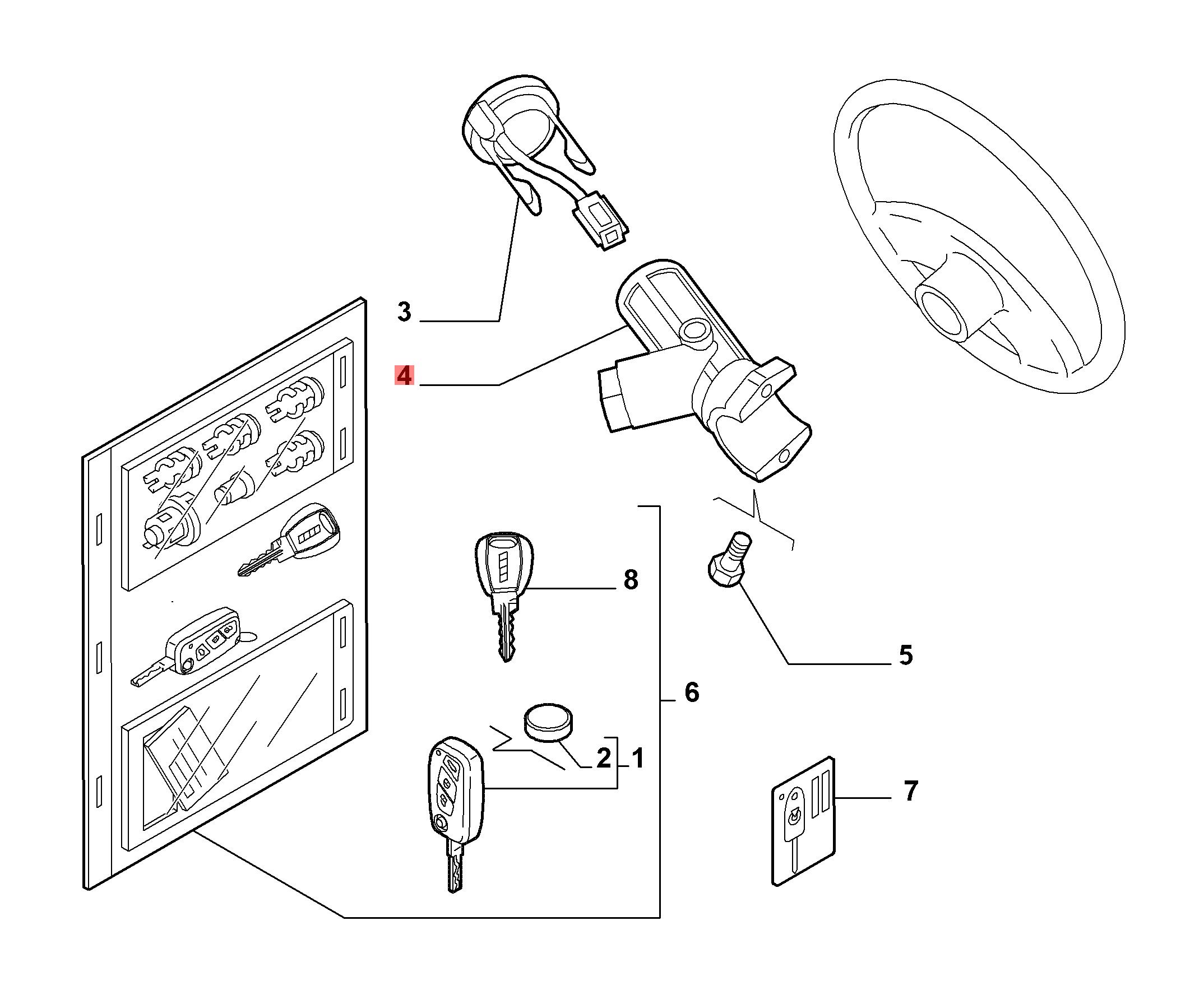 3
4
8
5
6
2
1
7